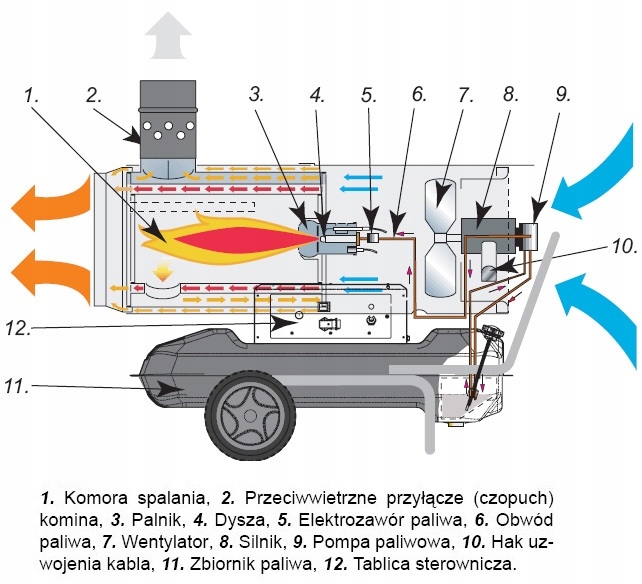 1.
2.
3.
4.
5.
6.
7.
8.
9.
10.
12.
11.

1. Komora spalania, 2. Przeciwwietrzne przyłącze (czopuch) komina, 3. Palnik, 4. Dysza, 5. Elektrozawór paliwa, 6. Obwód paliwa, 7. Wentylator, 8. Silnik, 9. Pompa paliwowa, 10. Hak uzwojenia kabla, 11. Zbiornik paliwa, 12. Tablica sterownicza.